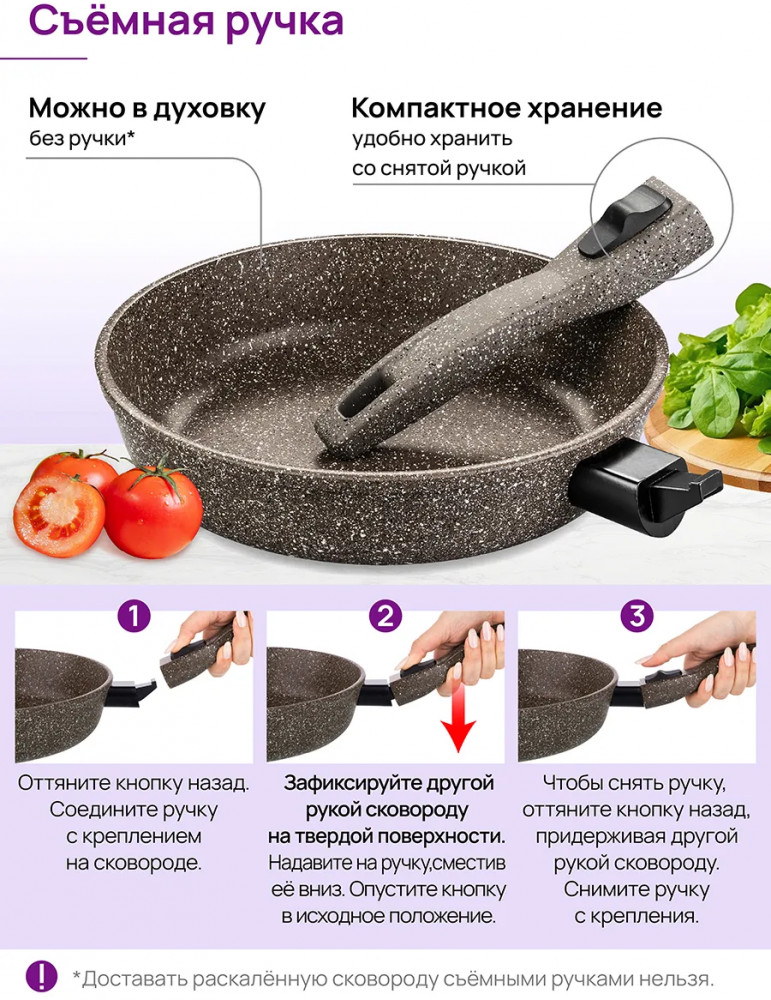 Съёмная ручка

Можно в духовку
без ручки*

Компактное хранение
удобно хранить
со снятой ручкой

1

Оттяните кнопку назад. Соедините ручку с креплением на сковороде.

2

Зафиксируйте другой рукой сковороду на твердой поверхности. Надавите на ручку,сместив её вниз. Опустите кнопку в исходное положение.

3

Чтобы снять ручку, оттяните кнопку назад, придерживая другой рукой сковороду. Снимите ручку с крепления.

!

*Доставать раскалённую сковороду съёмными ручками нельзя.