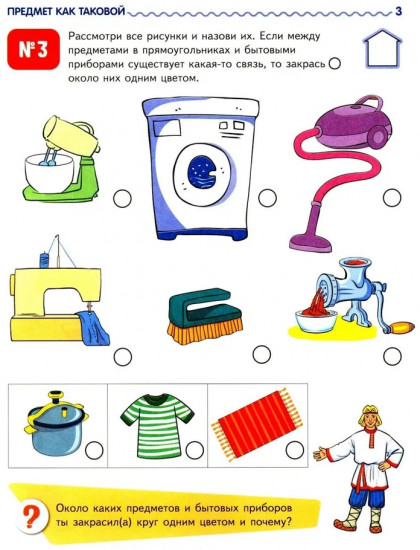 ПРЕДМЕТ КАК ТАКОВОЙ 3

№ 3

Рассмотри все рисунки и назови их. Если между предметами в прямоугольниках и бытовыми приборами существует какая-то связь, то закрась ○ около них одним цветом.

?

Около каких предметов и бытовых приборов ты закрасил(а) круг одним цветом и почему?