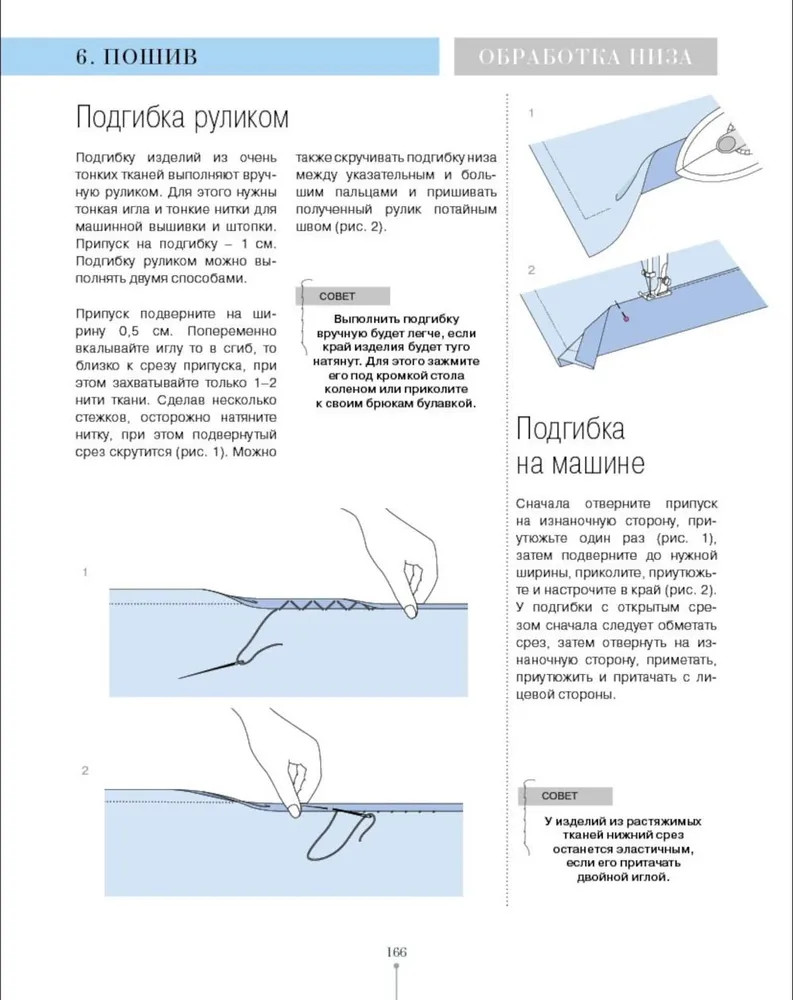 6. ПОШИВ

ОБРАБОТКА НИЗА

Подгибка руликом

Подгибку изделий из очень тонких тканей выполняют вручную руликом. Для этого нужны тонкая игла и тонкие нитки для машинной вышивки и штопки. Припуск на подгибку – 1 см. Подгибку руликом можно выполнять двумя способами.

Припуск подверните на ширину 0,5 см. Попеременно вкалывайте иглу то в сгиб, то близко к срезу припуска, при этом захватывайте только 1–2 нити ткани. Сделав несколько стежков, осторожно натяните нитку, при этом подвернутый срез скрутится (рис. 1). Можно также скручивать подгибку низа между указательным и большим пальцами и пришивать полученный рулик потайным швом (рис. 2).

СОВЕТ

Выполнить подгибку вручную будет легче, если край изделия будет туго натянут. Для этого зажмите его под кромкой стола коленом или приколите к своим брюкам булавкой.

1

2

1

2

Подгибка на машине

Сначала отверните припуск на изнаночную сторону, приутюжьте один раз (рис. 1), затем подверните до нужной ширины, приколите, приутюжьте и настрочите в край (рис. 2). У подгибки с открытым срезом сначала следует обметать срез, затем отвернуть на изнаночную сторону, приметать, приутюжить и притачать с лицевой стороны.

СОВЕТ

У изделий из растяжимых тканей нижний срез останется эластичным, если его притачать двойной иглой.

166