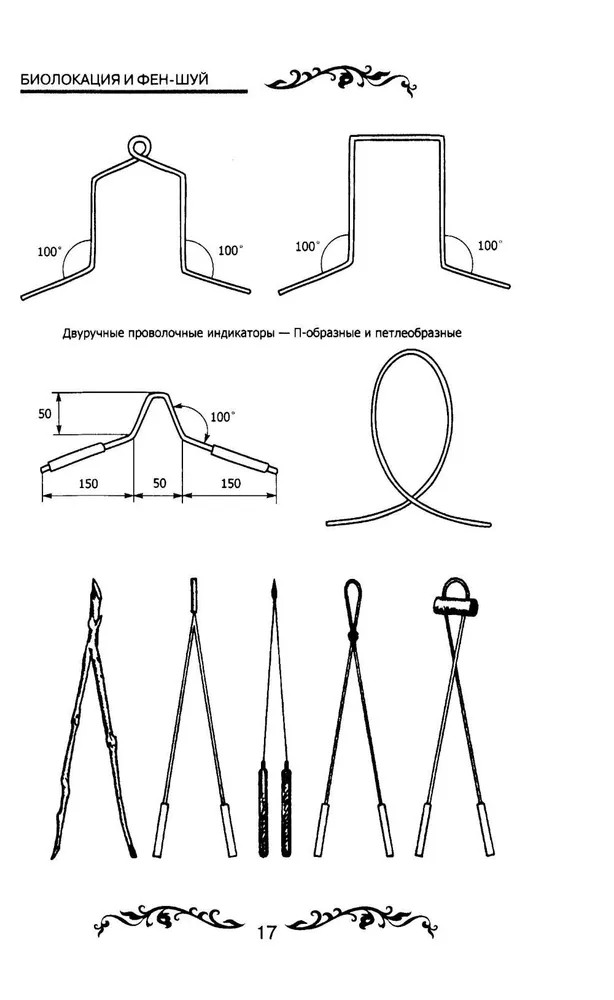 БИОЛОКАЦИЯ И ФЕН-ШУЙ

100°

100°

100°

100°

Двуручные проволочные индикаторы — П-образные и петлеобразные

50

100°

150

50

150

17