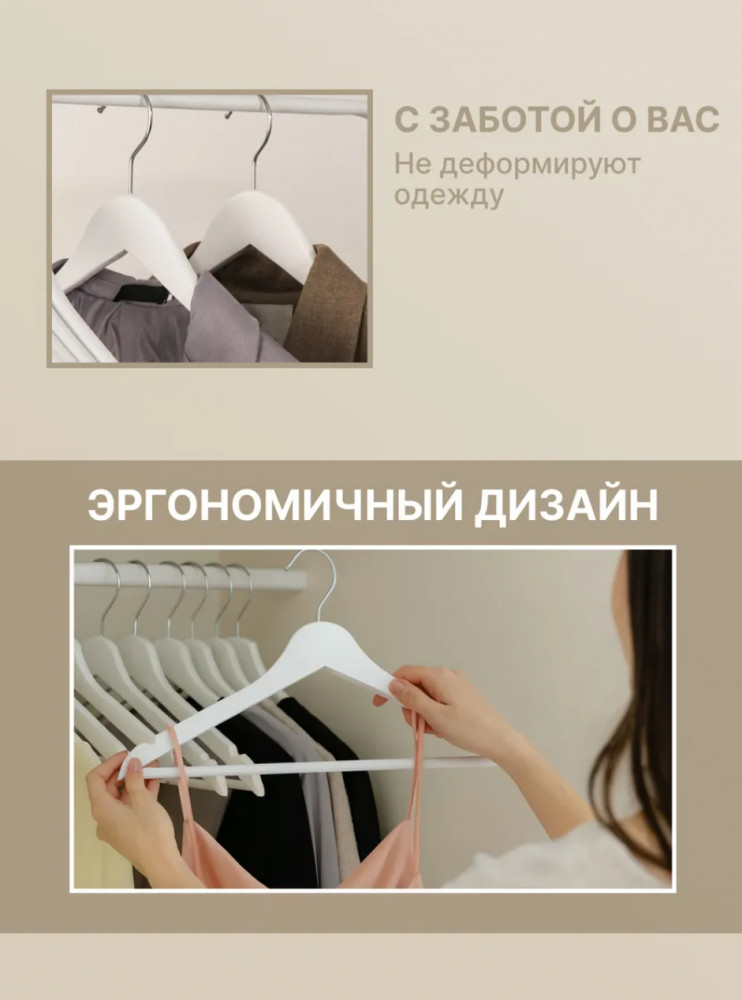 С ЗАБОТОЙ О ВАС
Не деформируют одежду

ЭРГОНОМИЧНЫЙ ДИЗАЙН