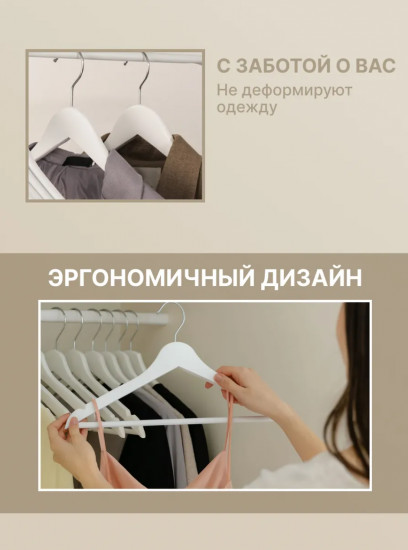 С ЗАБОТОЙ О ВАС
Не деформируют одежду

ЭРГОНОМИЧНЫЙ ДИЗАЙН