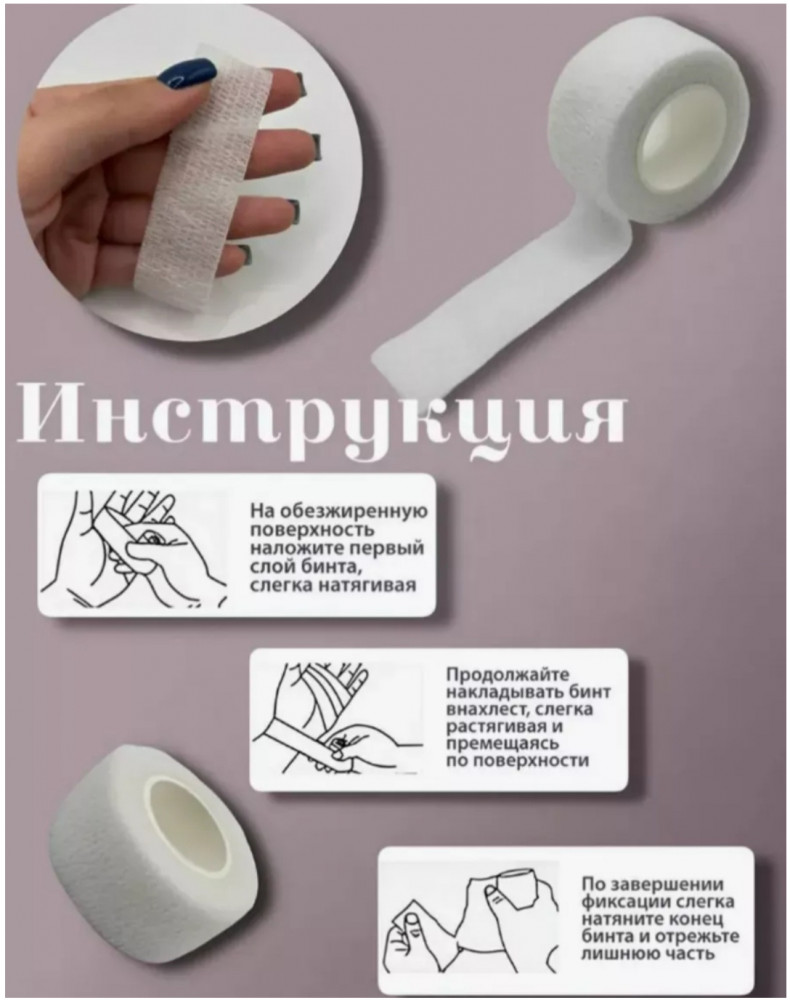 Инструкция

На обезжиренную поверхность наложите первый слой бинта, слегка натягивая

Продолжайте накладывать бинт внахлест, слегка растягивая и премещаясь по поверхности

По завершении фиксации слегка натяните конец бинта и отрежьте лишнюю часть