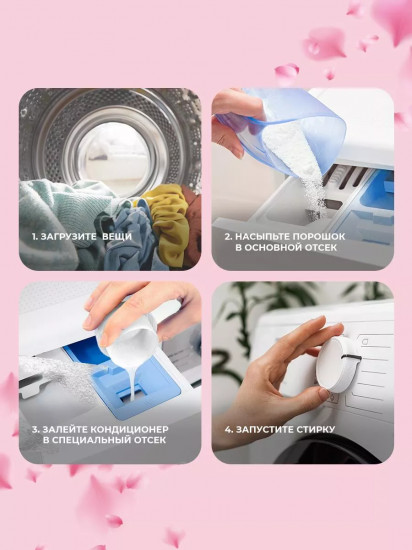 1. ЗАГРУЗИТЕ ВЕЩИ

2. НАСЫПЬТЕ ПОРОШОК В ОСНОВНОЙ ОТСЕК

3. ЗАЛЕЙТЕ КОНДИЦИОНЕР В СПЕЦИАЛЬНЫЙ ОТСЕК

4. ЗАПУСТИТЕ СТИРКУ