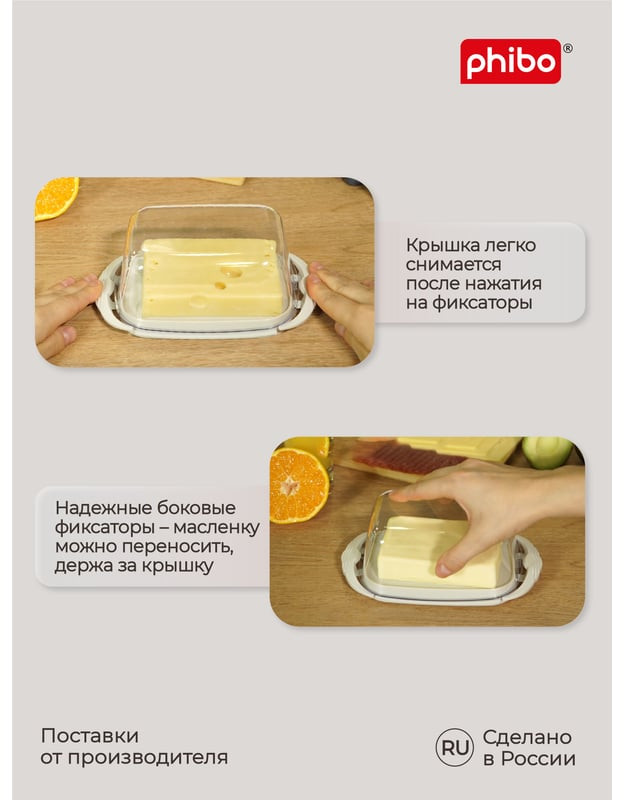 phibo®

Крышка легко снимается после нажатия на фиксаторы

Надежные боковые фиксаторы – масленку можно переносить, держа за крышку

Поставки от производителя

RU Сделано в России