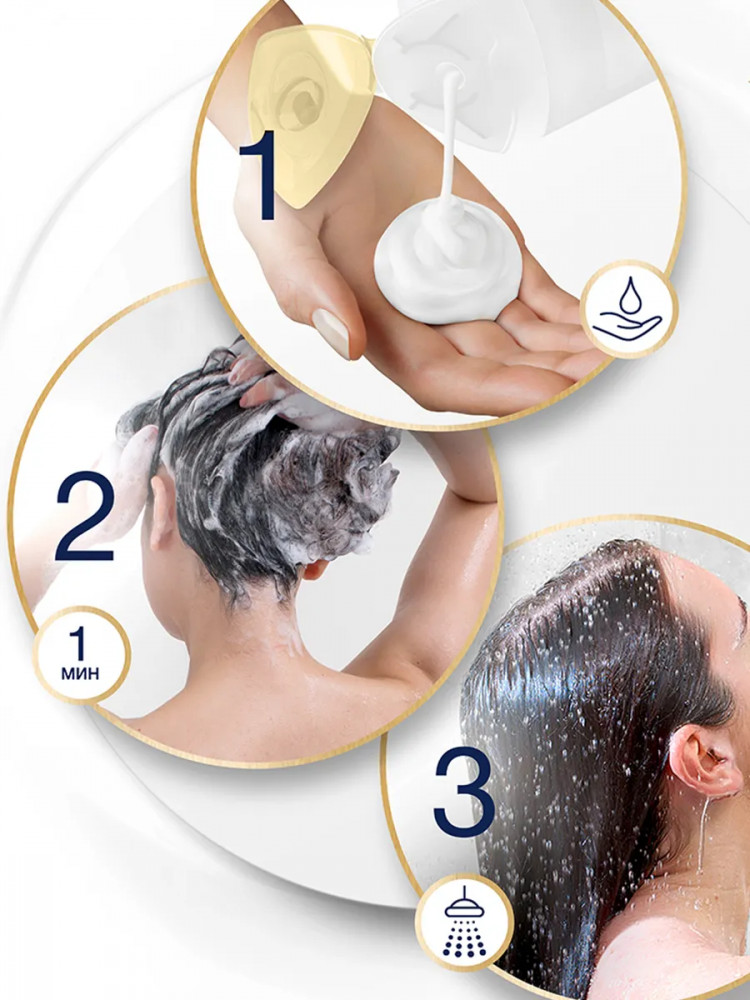 1

2

1
мин

3