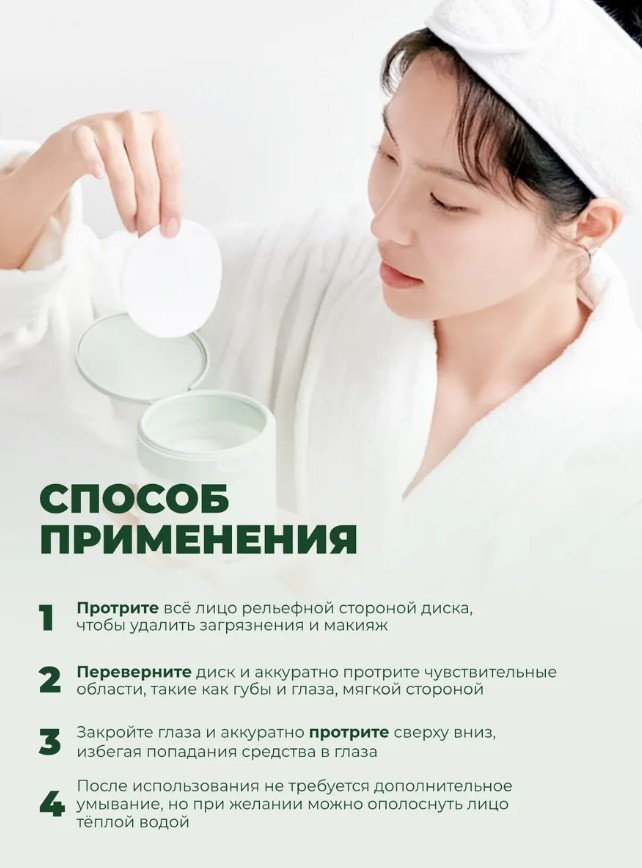 СПОСОБ ПРИМЕНЕНИЯ

1 Протрите всё лицо рельефной стороной диска, чтобы удалить загрязнения и макияж

2 Переверните диск и аккуратно протрите чувствительные области, такие как губы и глаза, мягкой стороной

3 Закройте глаза и аккуратно протрите сверху вниз, избегая попадания средства в глаза

4 После использования не требуется дополнительное умывание, но при желании можно ополоснуть лицо тёплой водой