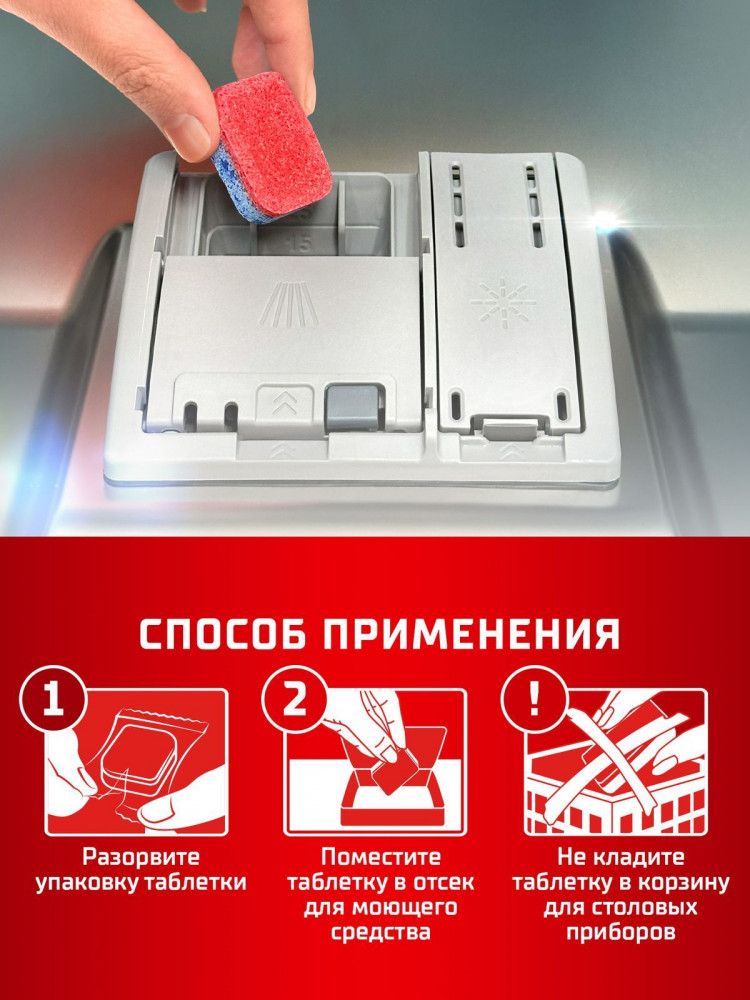 15

СПОСОБ ПРИМЕНЕНИЯ

1

Разорвите упаковку таблетки

2

Поместите таблетку в отсек для моющего средства

!

Не кладите таблетку в корзину для столовых приборов