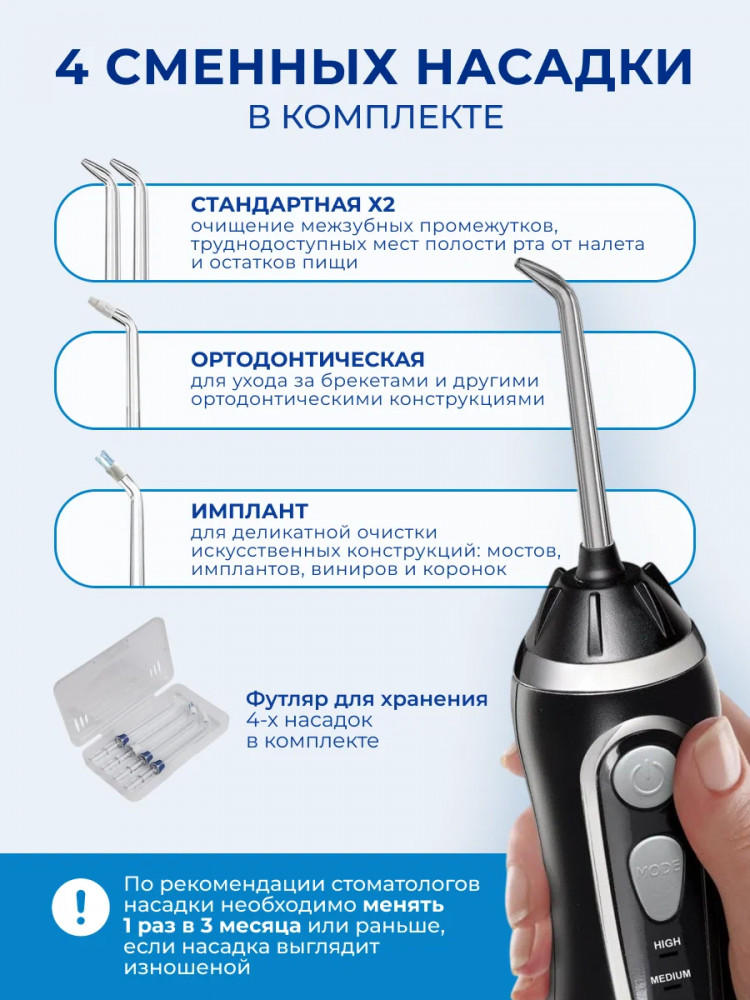 4 СМЕННЫХ НАСАДКИ
В КОМПЛЕКТЕ

СТАНДАРТНАЯ Х2
очищение межзубных промежутков, труднодоступных мест полости рта от налета и остатков пищи

ОРТОДОНТИЧЕСКАЯ
для ухода за брекетами и другими ортодонтическими конструкциями

ИМПЛАНТ
для деликатной очистки искусственных конструкций: мостов, имплантов, виниров и коронок

Футляр для хранения
4-х насадок
в комплекте

!

По рекомендации стоматологов насадки необходимо менять 1 раз в 3 месяца или раньше, если насадка выглядит изношеной

MODE
HIGH
MEDIUM