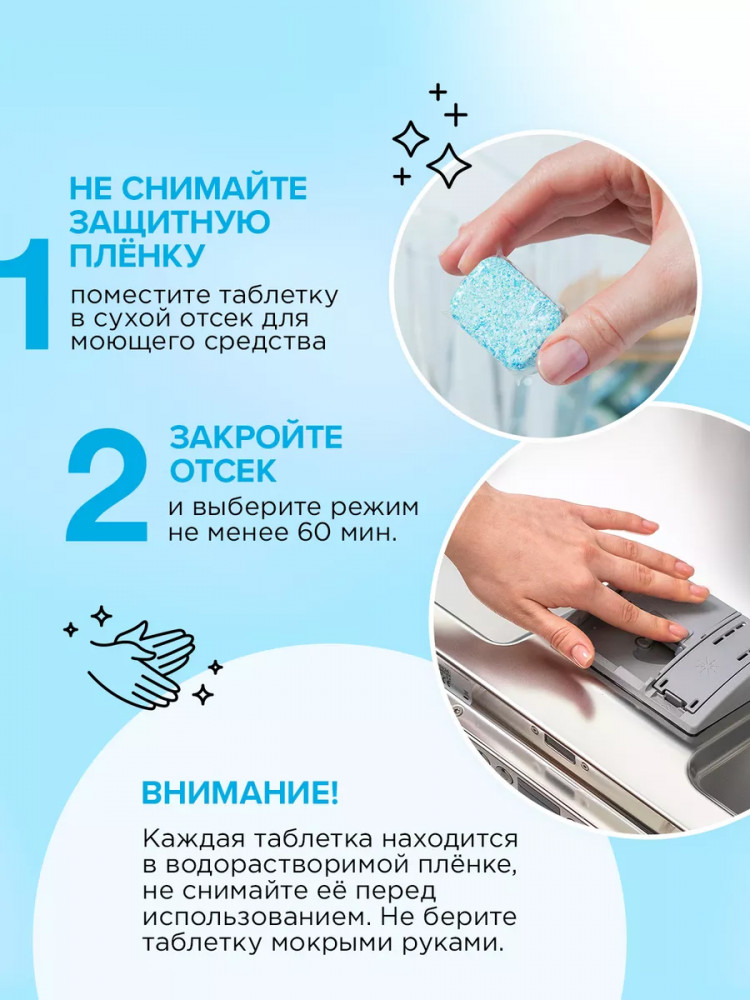 1

НЕ СНИМАЙТЕ ЗАЩИТНУЮ ПЛЁНКУ

поместите таблетку в сухой отсек для моющего средства

2

ЗАКРОЙТЕ ОТСЕК

и выберите режим не менее 60 мин.

ВНИМАНИЕ!

Каждая таблетка находится в водорастворимой плёнке, не снимайте её перед использованием. Не берите таблетку мокрыми руками.