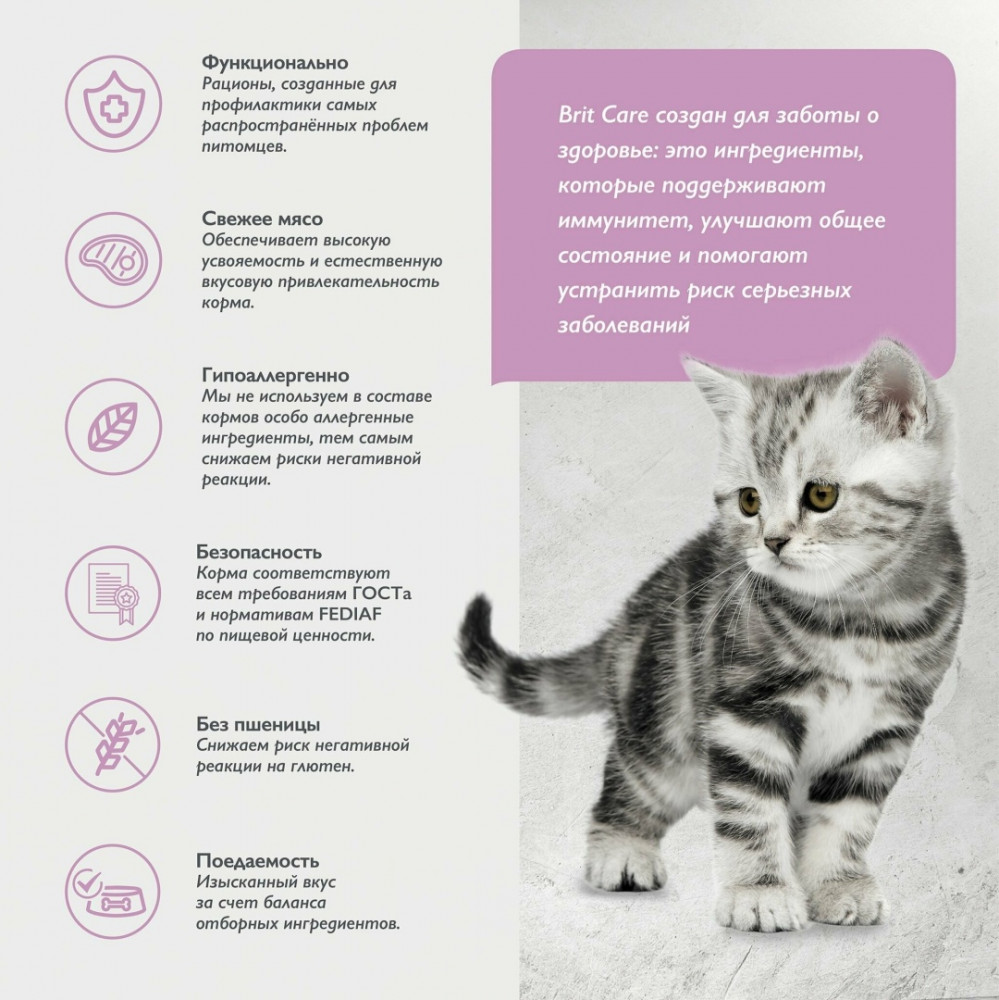 Функционально
Рационы, созданные для профилактики самых распространённых проблем питомцев.

Свежее мясо
Обеспечивает высокую усвояемость и естественную вкусовую привлекательность корма.

Гипоаллергенно
Мы не используем в составе кормов особо аллергенные ингредиенты, тем самым снижаем риски негативной реакции.

Безопасность
Корма соответствуют всем требованиям ГОСТа и нормативам FEDIAF по пищевой ценности.

Без пшеницы
Снижаем риск негативной реакции на глютен.

Поедаемость
Изысканный вкус за счет баланса отборных ингредиентов.

Brit Care создан для заботы о здоровье: это ингредиенты, которые поддерживают иммунитет, улучшают общее состояние и помогают устранить риск серьезных заболеваний