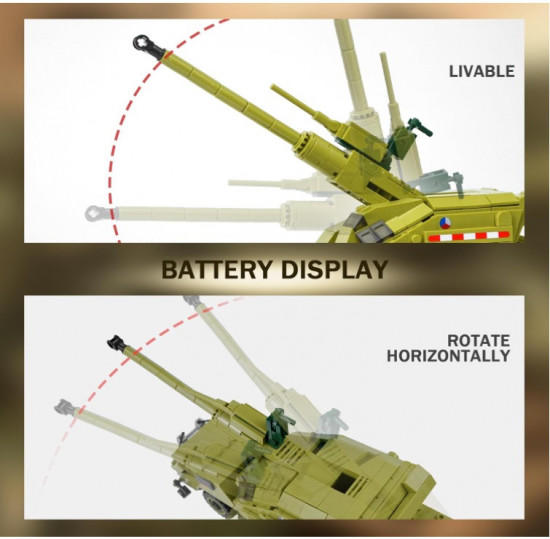 LIVABLE

BATTERY DISPLAY

ROTATE HORIZONTALLY