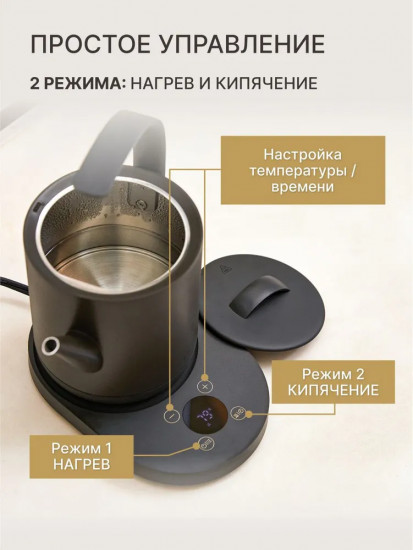 ПРОСТОЕ УПРАВЛЕНИЕ

2 РЕЖИМА: НАГРЕВ И КИПЯЧЕНИЕ

Настройка температуры / времени

Режим 2 КИПЯЧЕНИЕ

Режим 1 НАГРЕВ