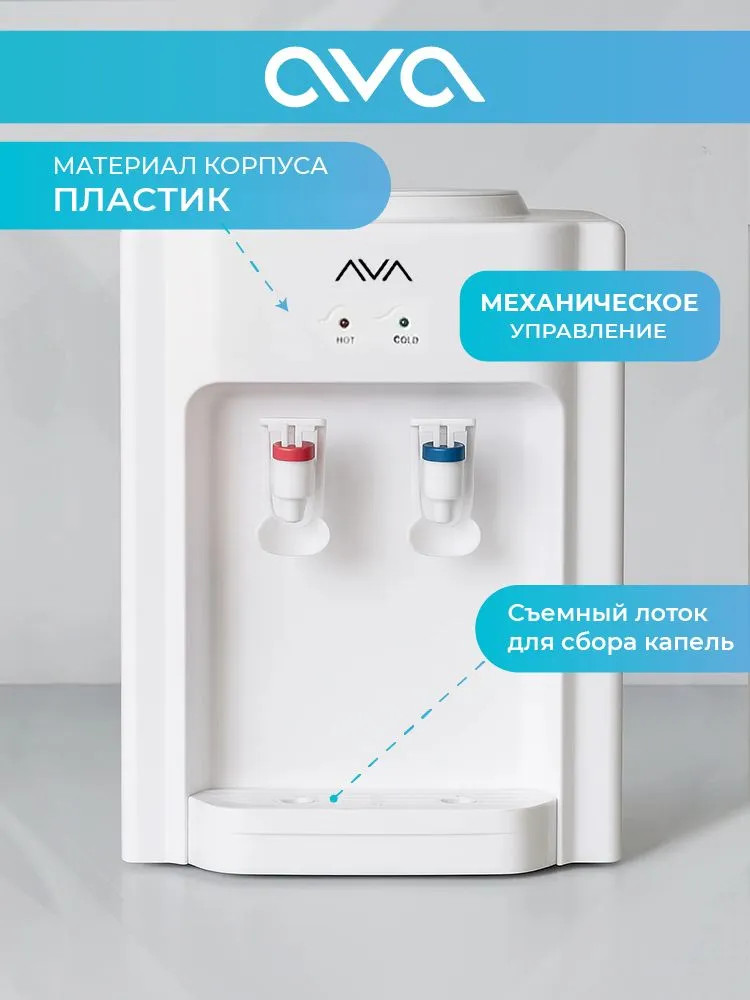 ava

МАТЕРИАЛ КОРПУСА
ПЛАСТИК

AVA

HOT COLD

МЕХАНИЧЕСКОЕ
УПРАВЛЕНИЕ

Съемный лоток
для сбора капель