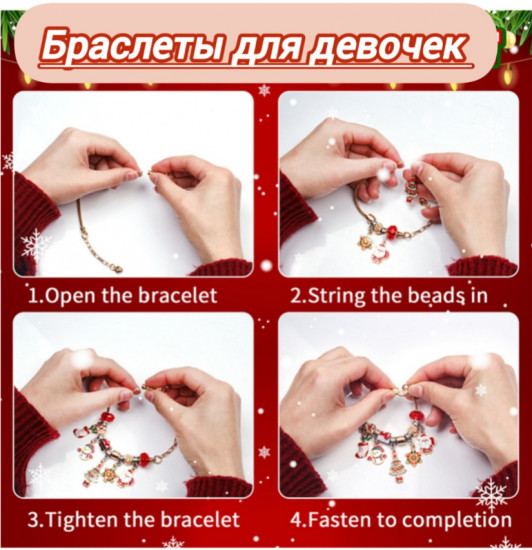 Браслеты для девочек

1.Open the bracelet

2.String the beads in

3.Tighten the bracelet

4.Fasten to completion