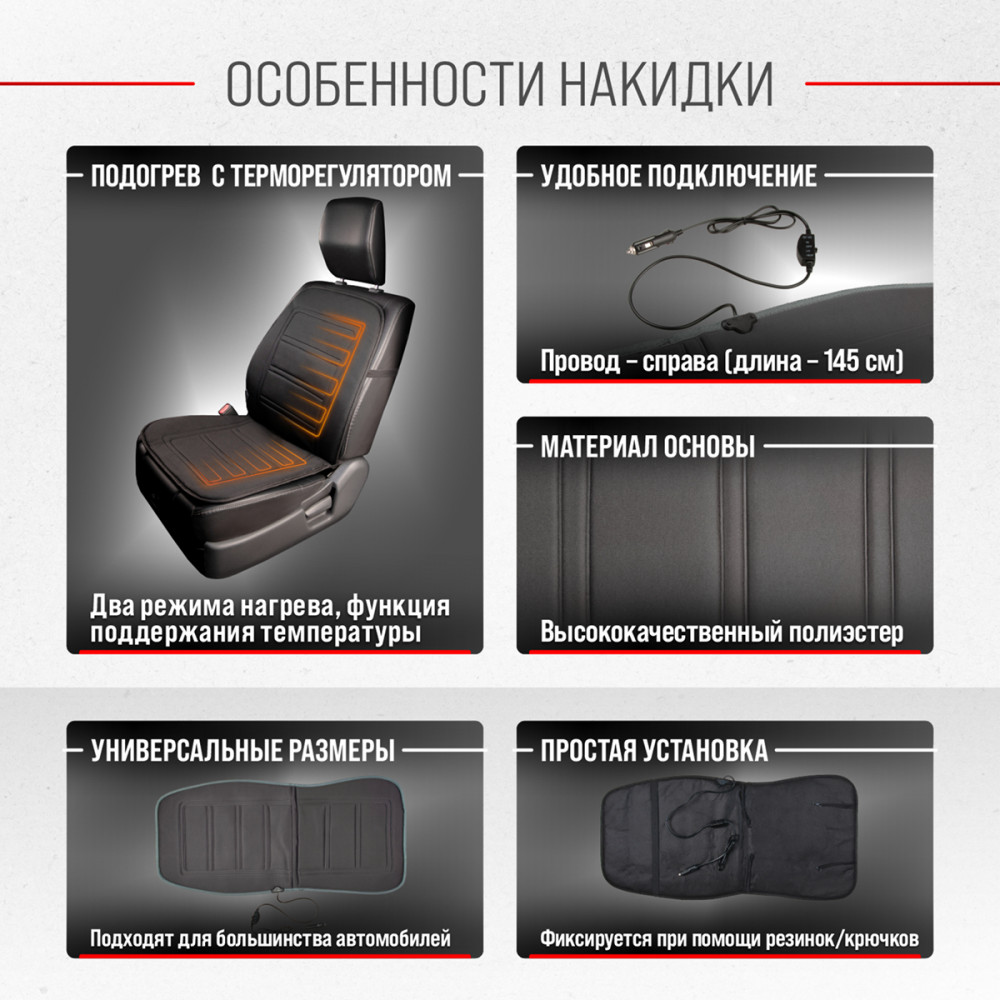 ОСОБЕННОСТИ НАКИДКИ

ПОДОГРЕВ С ТЕРМОРЕГУЛЯТОРОМ

Два режима нагрева, функция поддержания температуры

УДОБНОЕ ПОДКЛЮЧЕНИЕ

Провод – справа (длина – 145 см)

МАТЕРИАЛ ОСНОВЫ

Высококачественный полиэстер

УНИВЕРСАЛЬНЫЕ РАЗМЕРЫ

Подходят для большинства автомобилей

ПРОСТАЯ УСТАНОВКА

Фиксируется при помощи резинок/крючков