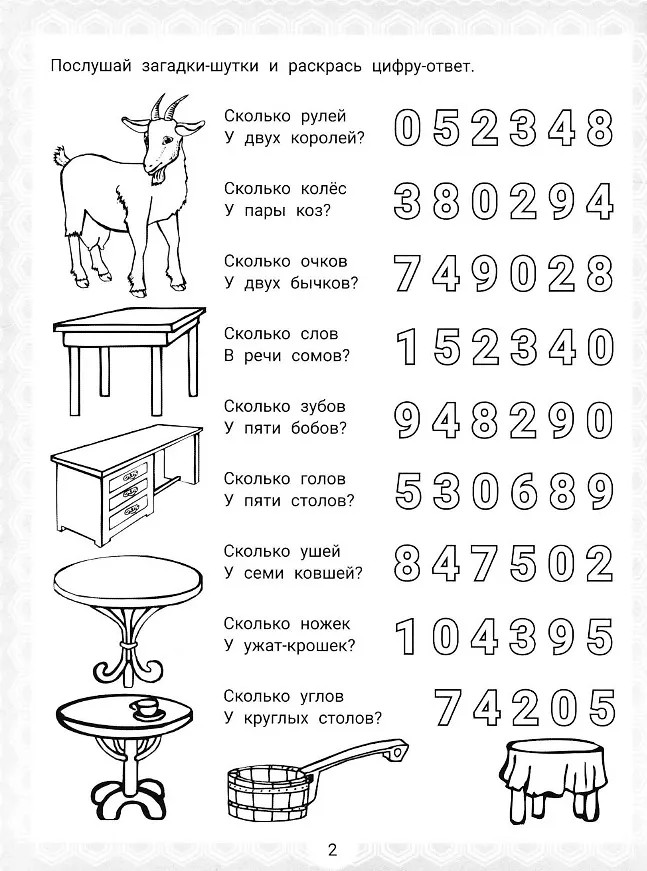 Послушай загадки-шутки и раскрась цифру-ответ.

Сколько рулей
У двух королей?
0 5 2 3 4 8

Сколько колёс
У пары коз?
3 8 0 2 9 4

Сколько очков
У двух бычков?
7 4 9 0 2 8

Сколько слов
В речи сомов?
1 5 2 3 4 0

Сколько зубов
У пяти бобов?
9 4 8 2 9 0

Сколько голов
У пяти столов?
5 3 0 6 8 9

Сколько ушей
У семи ковшей?
8 4 7 5 0 2

Сколько ножек
У ужат-крошек?
1 0 4 3 9 5

Сколько углов
У круглых столов?
7 4 2 0 5

2