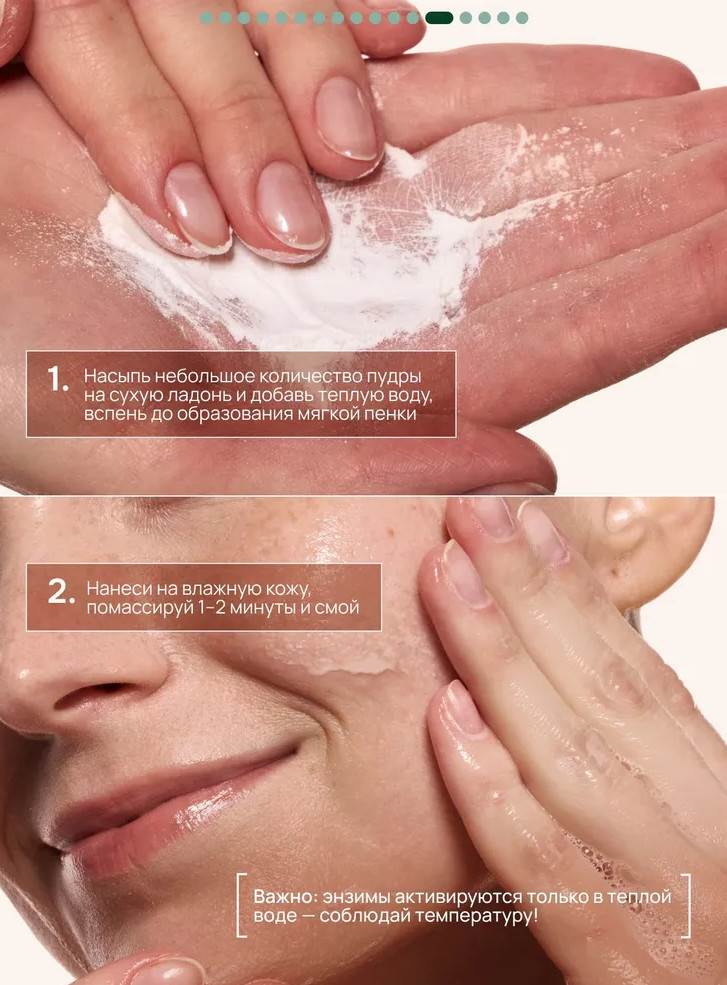 1. Насыпь небольшое количество пудры на сухую ладонь и добавь теплую воду, вспень до образования мягкой пенки

2. Нанеси на влажную кожу, помассируй 1-2 минуты и смой

Важно: энзимы активируются только в теплой воде — соблюдай температуру!