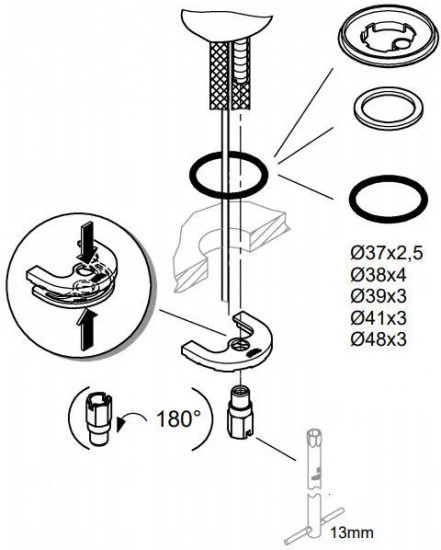 Ø37x2,5
Ø38x4
Ø39x3
Ø41x3
Ø48x3

180°

13mm