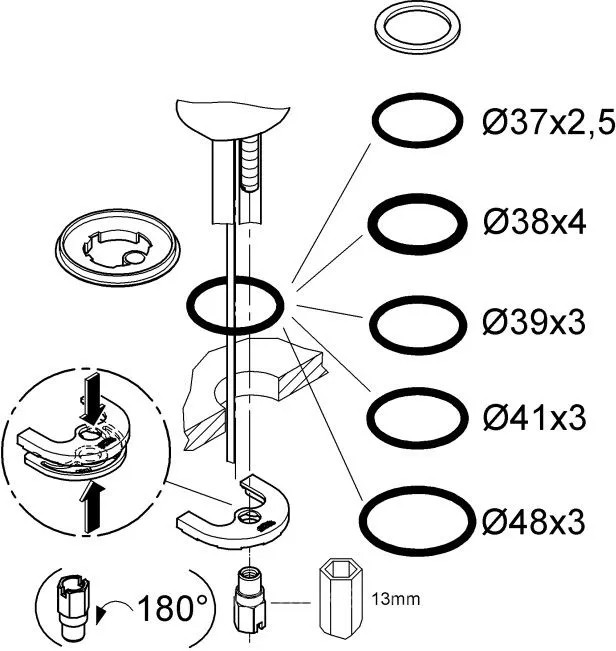 Ø37x2,5

Ø38x4

Ø39x3

Ø41x3

Ø48x3

180°

13mm