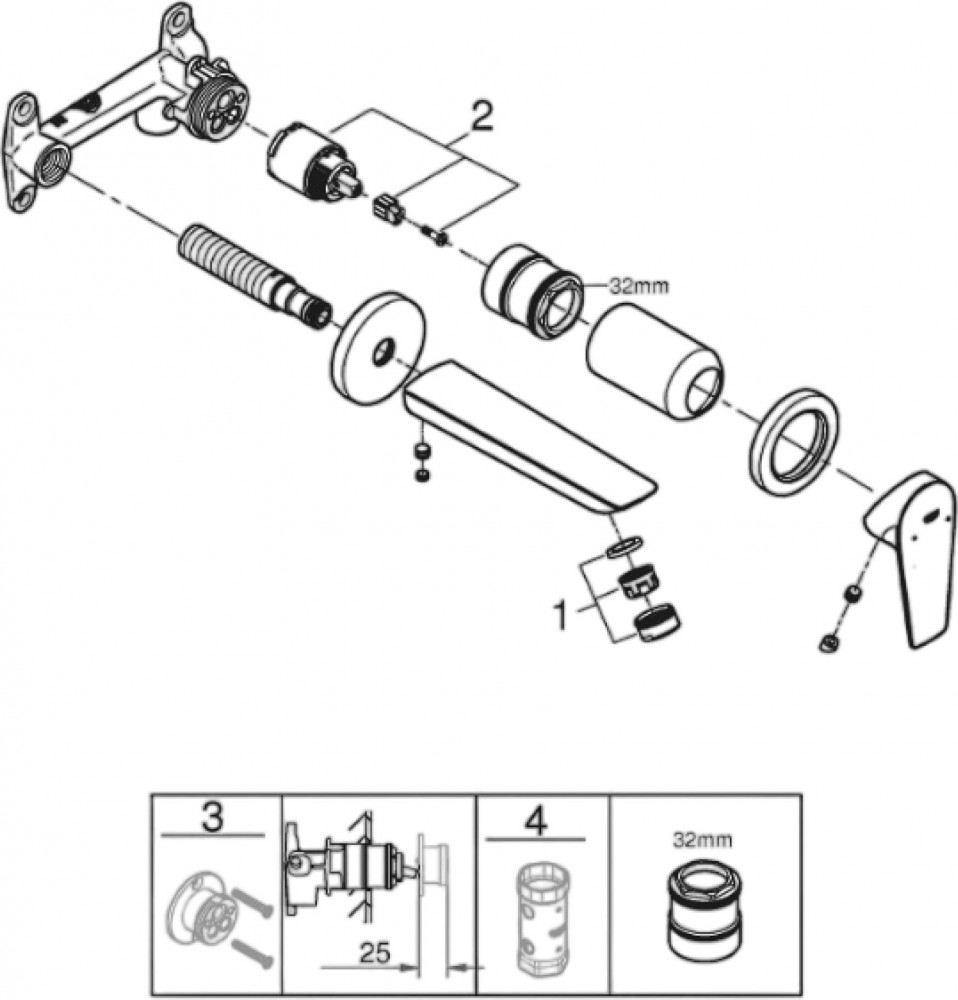 2

32mm

1

3

25

4

32mm