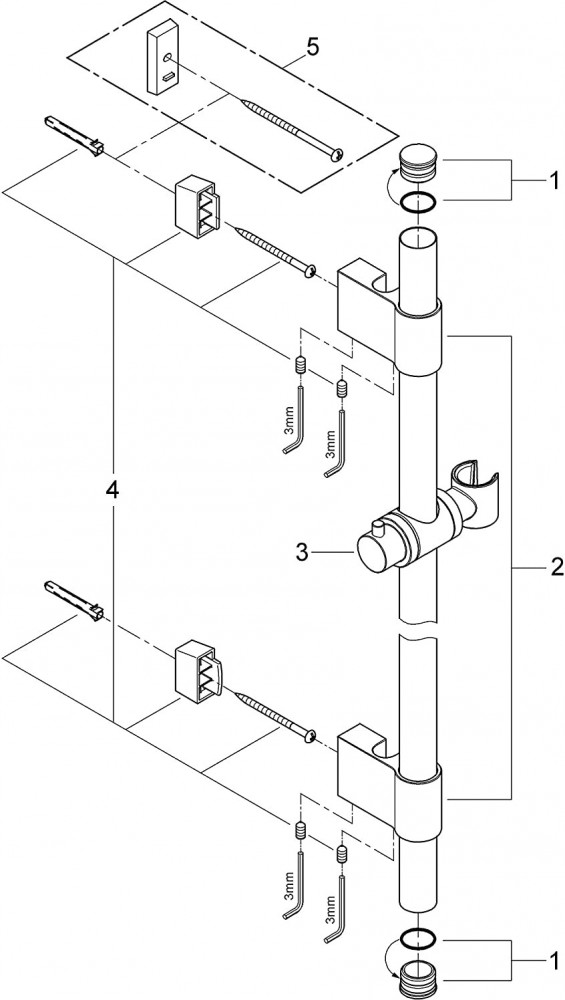 5
1
3mm
3mm
4
3
2
3mm
3mm
1