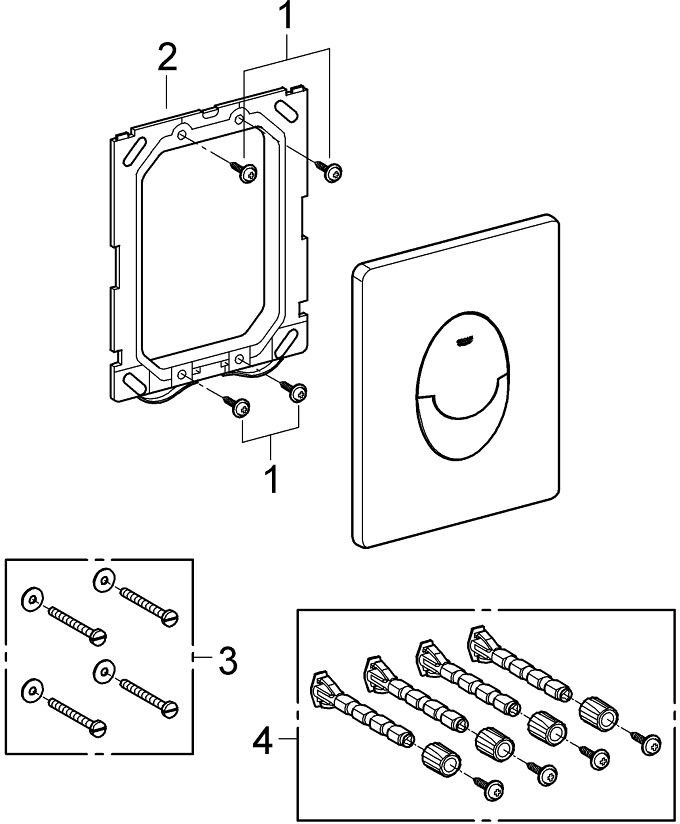 1
2
1
3
4