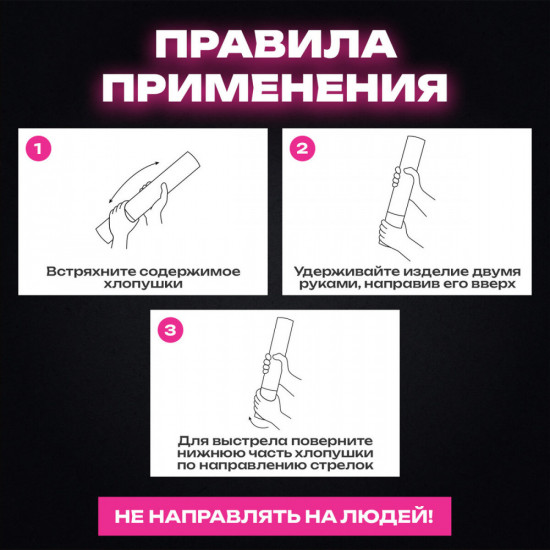 ПРАВИЛА ПРИМЕНЕНИЯ

1

Встряхните содержимое хлопушки

2

Удерживайте изделие двумя руками, направив его вверх

3

Для выстрела поверните нижнюю часть хлопушки по направлению стрелок

НЕ НАПРАВЛЯТЬ НА ЛЮДЕЙ!