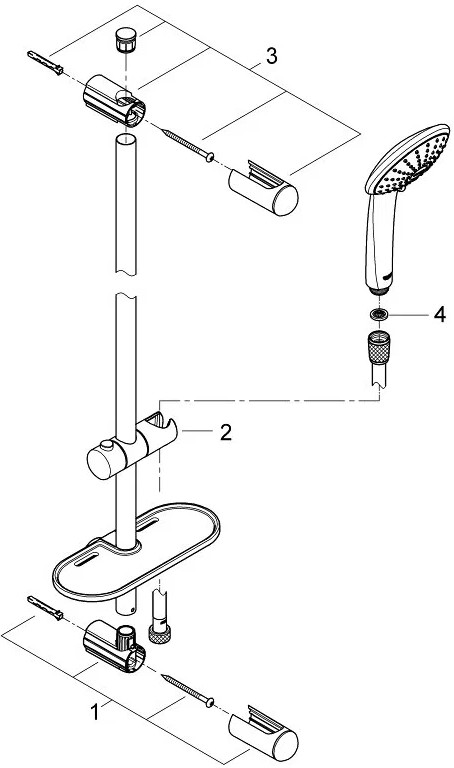 3
4
2
1