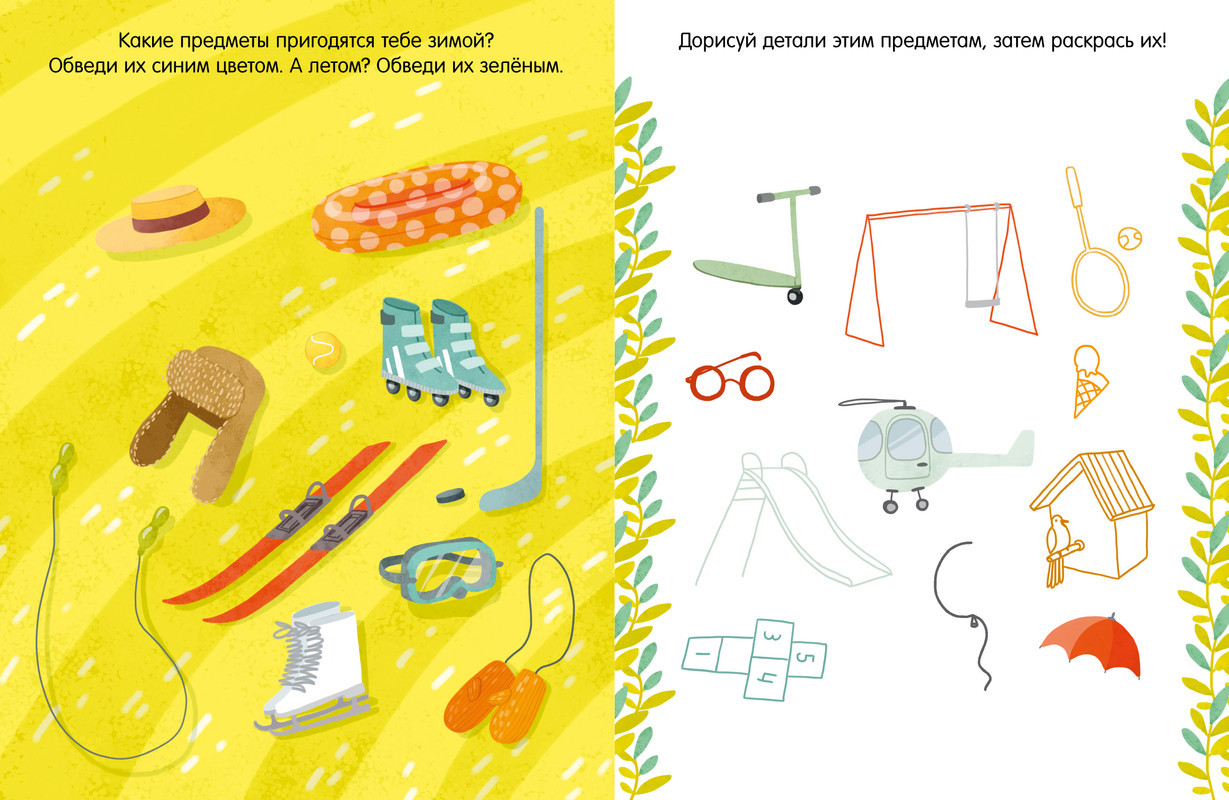 Какие предметы пригодятся тебе зимой? Обведи их синим цветом. А летом? Обведи их зелёным.

Дорисуй детали этим предметам, затем раскрась их!

1
3
4
5