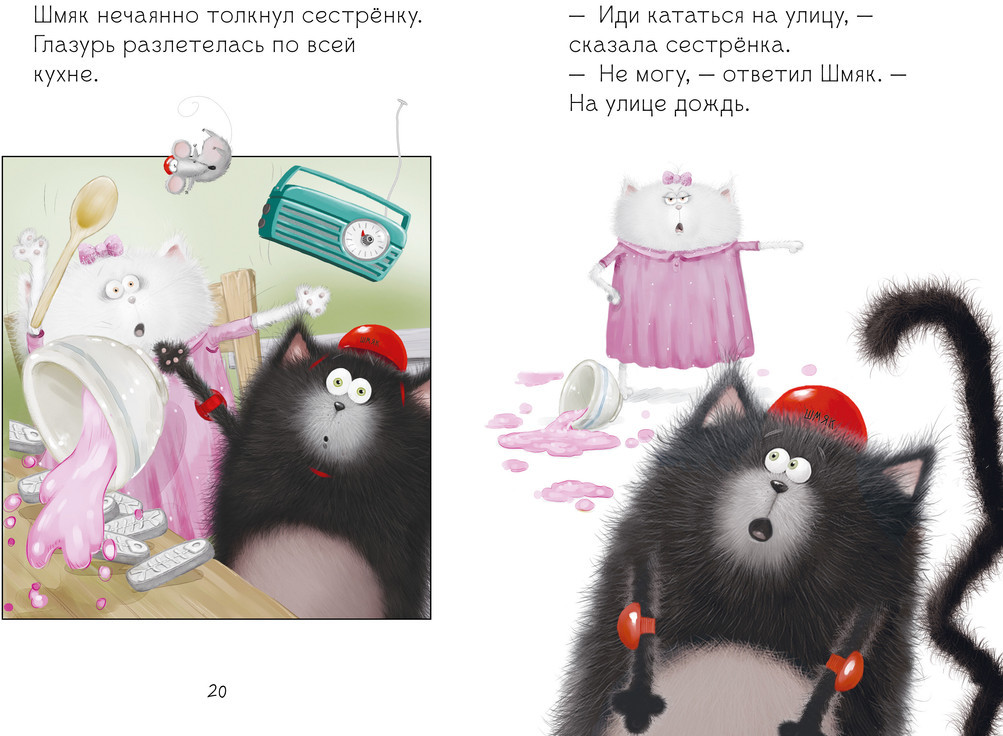 Шмяк нечаянно толкнул сестрёнку. Глазурь разлетелась по всей кухне.

20

— Иди кататься на улицу, — сказала сестрёнка.
— Не могу, — ответил Шмяк. — На улице дождь.

ШМЯК