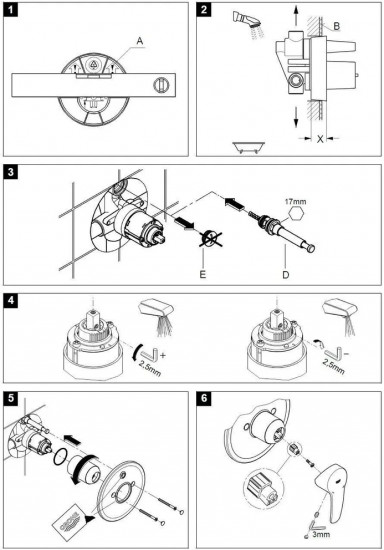 1

A

2

B

X

3

17mm

E

D

4

+

2,5mm

-

2,5mm

5

GROHE

6

3mm