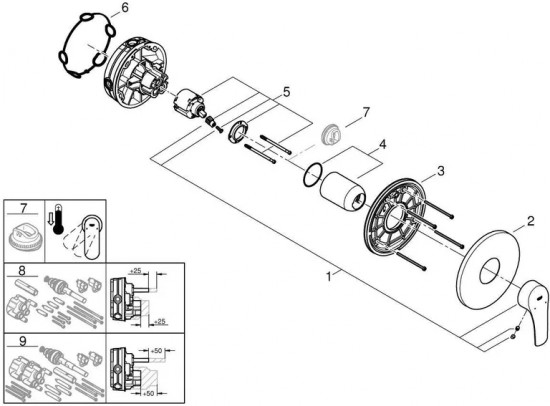 6
5
7
4
3
2
1
7
8
+25
+25
9
+50
+50