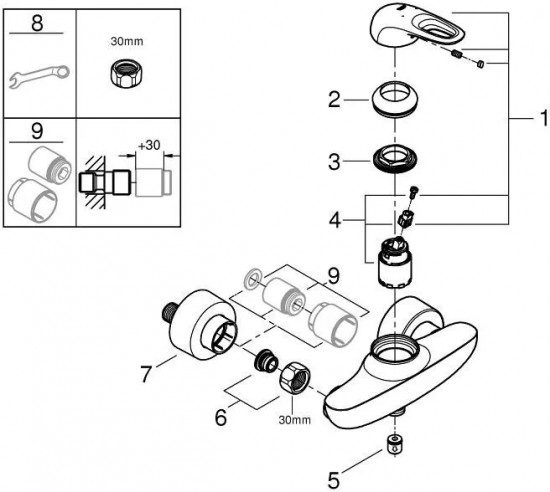 8
30mm
9
+30
1
2
3
4
9
7
6
30mm
5