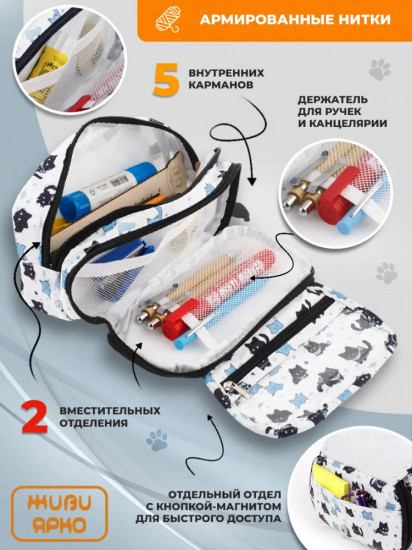 АРМИРОВАННЫЕ НИТКИ

5 ВНУТРЕННИХ КАРМАНОВ

ДЕРЖАТЕЛЬ ДЛЯ РУЧЕК И КАНЦЕЛЯРИИ

2 ВМЕСТИТЕЛЬНЫХ ОТДЕЛЕНИЯ

ОТДЕЛЬНЫЙ ОТДЕЛ С КНОПКОЙ-МАГНИТОМ ДЛЯ БЫСТРОГО ДОСТУПА

ЖИВИ ЯРКО