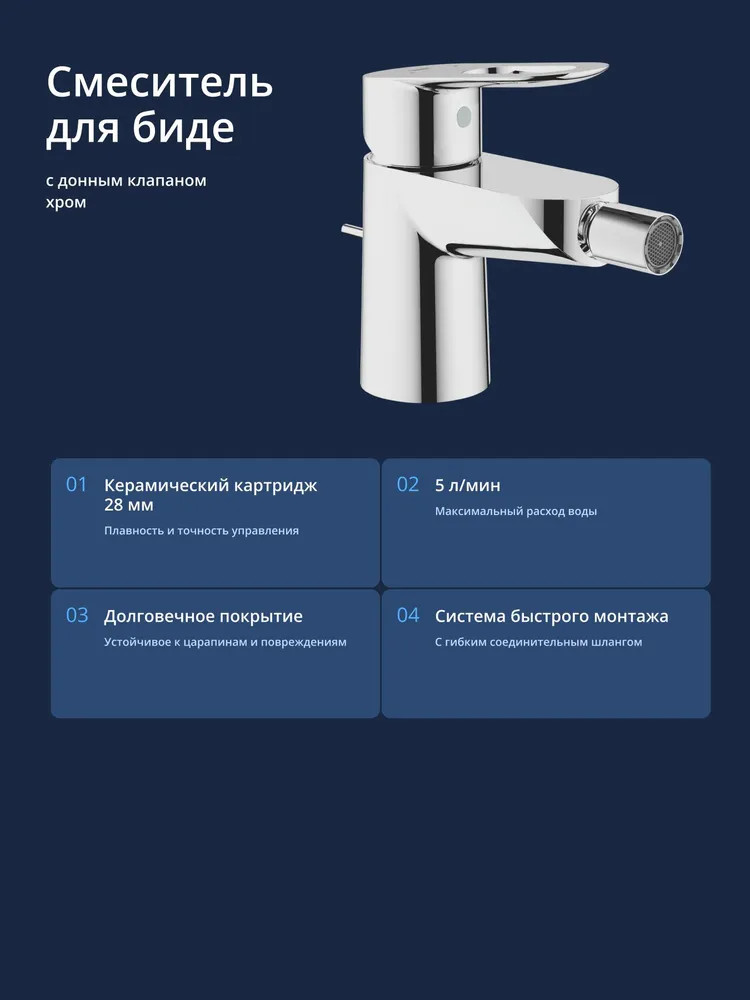 Смеситель для биде

с донным клапаном
хром

01 Керамический картридж 28 мм

Плавность и точность управления

02 5 л/мин

Максимальный расход воды

03 Долговечное покрытие

Устойчивое к царапинам и повреждениям

04 Система быстрого монтажа

С гибким соединительным шлангом