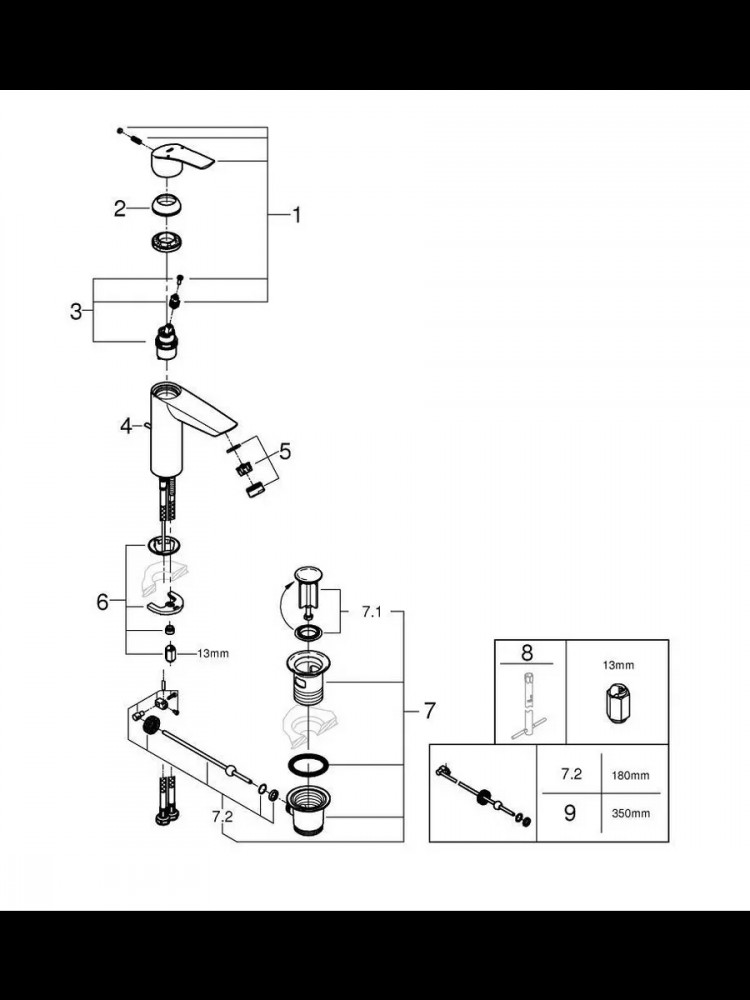 1
2
3
4
5
6
13mm
7.1
7
7.2
8
13mm
7.2
180mm
9
350mm