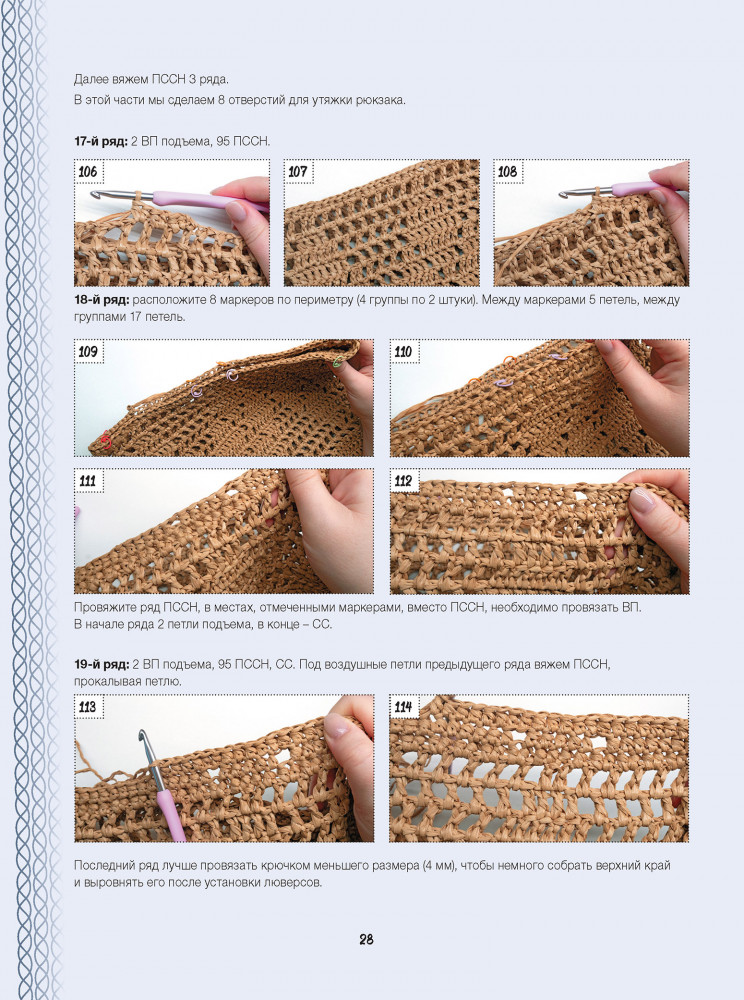 Далее вяжем ПССН 3 ряда.
В этой части мы сделаем 8 отверстий для утяжки рюкзака.

**17-й ряд:** 2 ВП подъема, 95 ПССН.

106

107

108

**18-й ряд:** расположите 8 маркеров по периметру (4 группы по 2 штуки). Между маркерами 5 петель, между группами 17 петель.

109

110

111

112

Провяжите ряд ПССН, в местах, отмеченными маркерами, вместо ПССН, необходимо провязать ВП.
В начале ряда 2 петли подъема, в конце – СС.

**19-й ряд:** 2 ВП подъема, 95 ПССН, СС. Под воздушные петли предыдущего ряда вяжем ПССН, прокалывая петлю.

113

114

Последний ряд лучше провязать крючком меньшего размера (4 мм), чтобы немного собрать верхний край и выровнять его после установки люверсов.

28