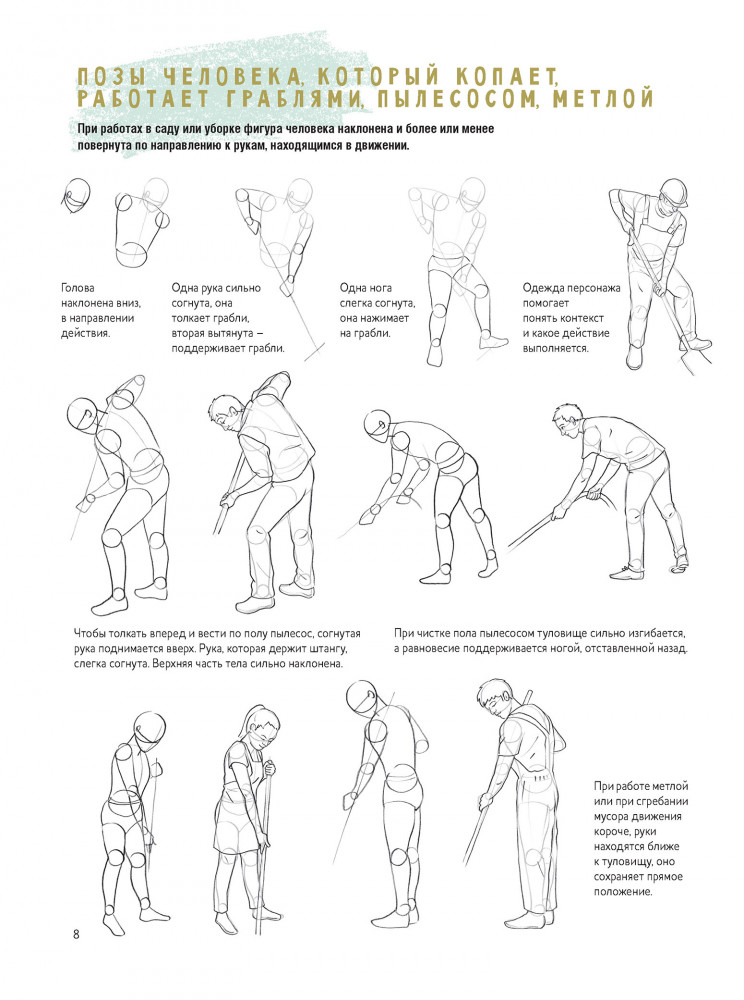 ПОЗЫ ЧЕЛОВЕКА, КОТОРЫЙ КОПАЕТ, РАБОТАЕТ ГРАБЛЯМИ, ПЫЛЕСОСОМ, МЕТЛОЙ

При работах в саду или уборке фигура человека наклонена и более или менее повернута по направлению к рукам, находящимся в движении.

Голова наклонена вниз, в направлении действия.

Одна рука сильно согнута, она толкает грабли, вторая вытянута – поддерживает грабли.

Одна нога слегка согнута, она нажимает на грабли.

Одежда персонажа помогает понять контекст и какое действие выполняется.

Чтобы толкать вперед и вести по полу пылесос, согнутая рука поднимается вверх. Рука, которая держит штангу, слегка согнута. Верхняя часть тела сильно наклонена.

При чистке пола пылесосом туловище сильно изгибается, а равновесие поддерживается ногой, отставленной назад.

При работе метлой или при сгребании мусора движения короче, руки находятся ближе к туловищу, оно сохраняет прямое положение.

8