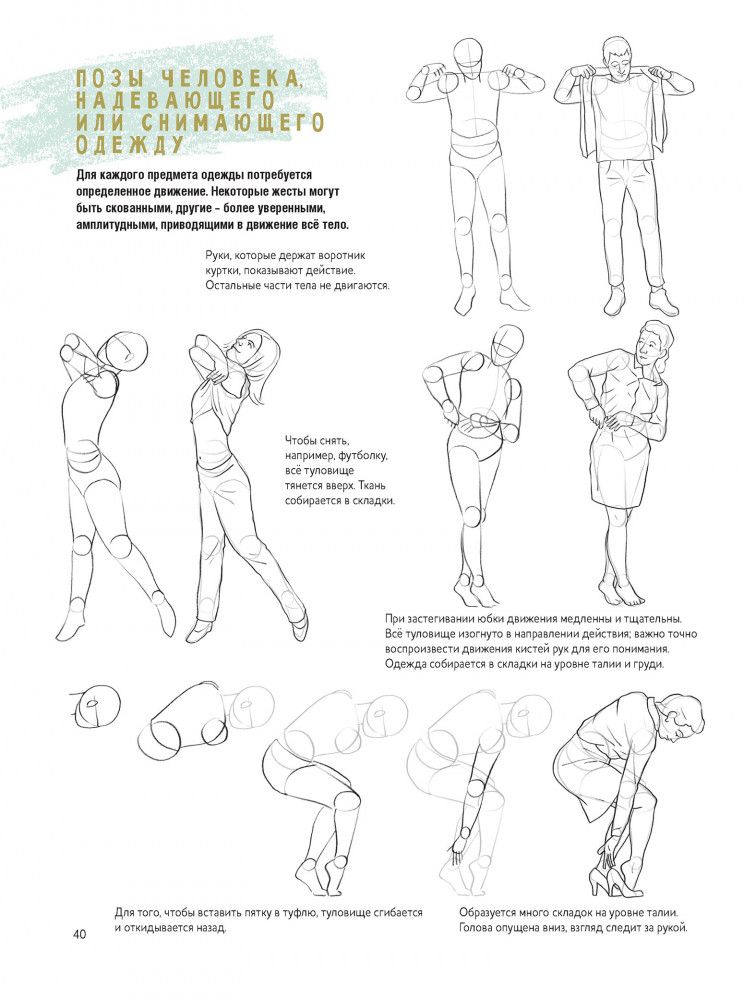 ПОЗЫ ЧЕЛОВЕКА, НАДЕВАЮЩЕГО ИЛИ СНИМАЮЩЕГО ОДЕЖДУ

Для каждого предмета одежды потребуется определенное движение. Некоторые жесты могут быть скованными, другие – более уверенными, амплитудными, приводящими в движение всё тело.

Руки, которые держат воротник куртки, показывают действие. Остальные части тела не двигаются.

Чтобы снять, например, футболку, всё туловище тянется вверх. Ткань собирается в складки.

При застегивании юбки движения медленны и тщательны. Всё туловище изогнуто в направлении действия; важно точно воспроизвести движения кистей рук для его понимания. Одежда собирается в складки на уровне талии и груди.

Для того, чтобы вставить пятку в туфлю, туловище сгибается и откидывается назад.

Образуется много складок на уровне талии. Голова опущена вниз, взгляд следит за рукой.

40