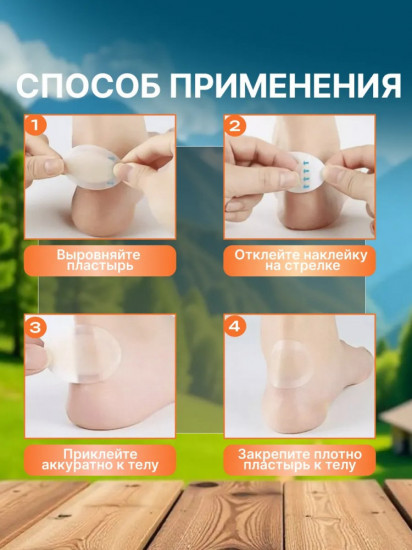 СПОСОБ ПРИМЕНЕНИЯ

1

Выровняйте пластырь

2

Отклейте наклейку на стрелке

3

Приклейте аккуратно к телу

4

Закрепите плотно пластырь к телу