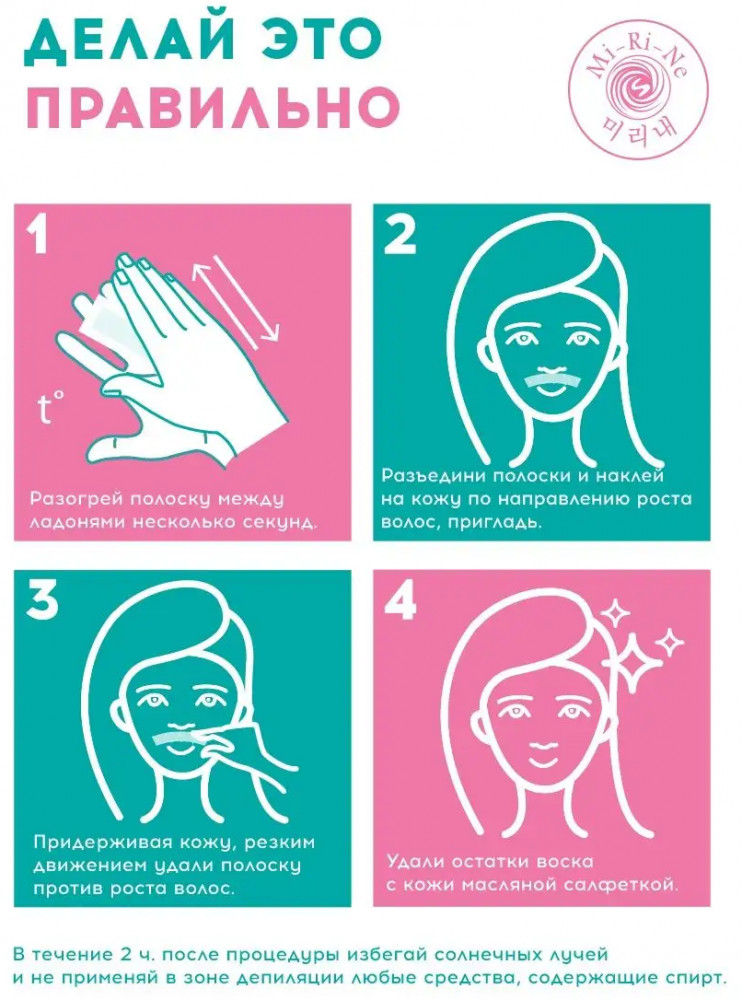 ДЕЛАЙ ЭТО
ПРАВИЛЬНО

Mi-Ri-Ne
미리내

1

t°

Разогрей полоску между ладонями несколько секунд.

2

Разъедини полоски и наклей на кожу по направлению роста волос, пригладь.

3

Придерживая кожу, резким движением удали полоску против роста волос.

4

Удали остатки воска с кожи масляной салфеткой.

В течение 2 ч. после процедуры избегай солнечных лучей и не применяй в зоне депиляции любые средства, содержащие спирт.