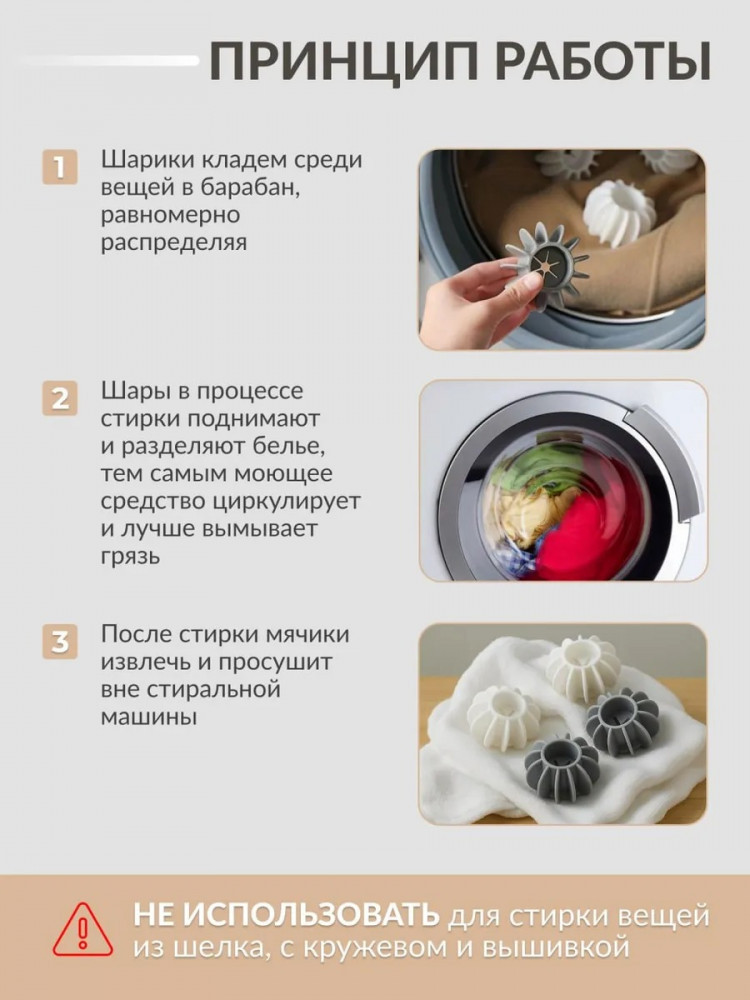 ПРИНЦИП РАБОТЫ

1 Шарики кладем среди вещей в барабан, равномерно распределяя

2 Шары в процессе стирки поднимают и разделяют белье, тем самым моющее средство циркулирует и лучше вымывает грязь

3 После стирки мячики извлечь и просушит вне стиральной машины

НЕ ИСПОЛЬЗОВАТЬ для стирки вещей из шелка, с кружевом и вышивкой