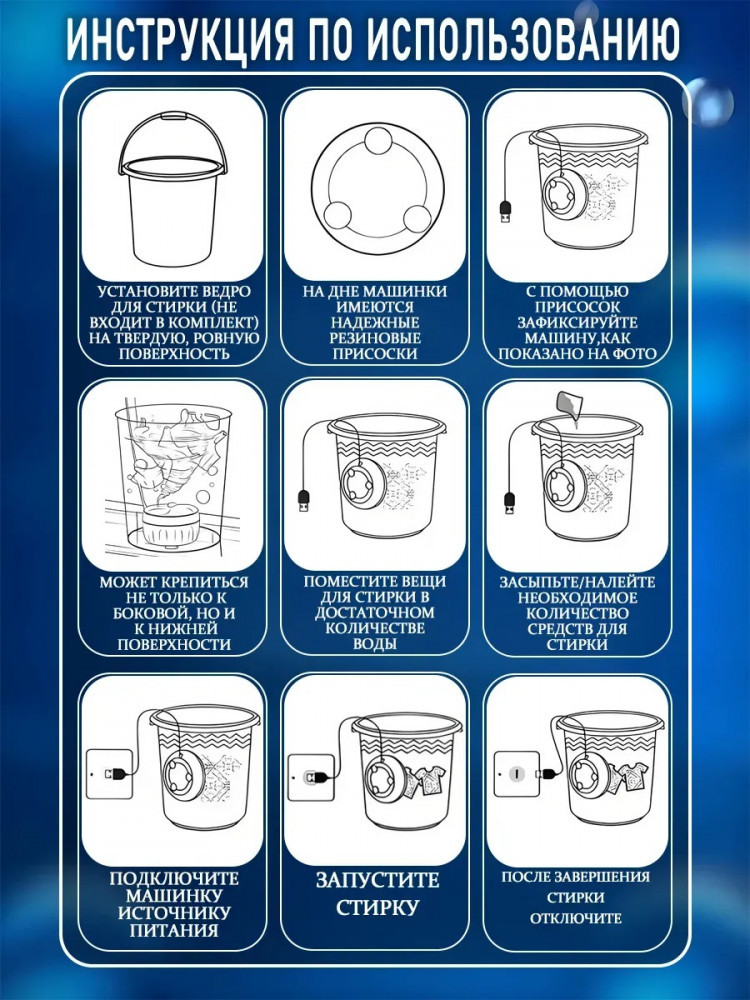 ИНСТРУКЦИЯ ПО ИСПОЛЬЗОВАНИЮ

УСТАНОВИТЕ ВЕДРО ДЛЯ СТИРКИ (НЕ ВХОДИТ В КОМПЛЕКТ) НА ТВЕРДУЮ, РОВНУЮ ПОВЕРХНОСТЬ

НА ДНЕ МАШИНКИ ИМЕЮТСЯ НАДЕЖНЫЕ РЕЗИНОВЫЕ ПРИСОСКИ

С ПОМОЩЬЮ ПРИСОСОК ЗАФИКСИРУЙТЕ МАШИНУ,КАК ПОКАЗАНО НА ФОТО

МОЖЕТ КРЕПИТЬСЯ НЕ ТОЛЬКО К БОКОВОЙ, НО И К НИЖНЕЙ ПОВЕРХНОСТИ

ПОМЕСТИТЕ ВЕЩИ ДЛЯ СТИРКИ В ДОСТАТОЧНОМ КОЛИЧЕСТВЕ ВОДЫ

ЗАСЫПЬТЕ/НАЛЕЙТЕ НЕОБХОДИМОЕ КОЛИЧЕСТВО СРЕДСТВ ДЛЯ СТИРКИ

ПОДКЛЮЧИТЕ МАШИНКУ ИСТОЧНИКУ ПИТАНИЯ

ЗАПУСТИТЕ СТИРКУ

ПОСЛЕ ЗАВЕРШЕНИЯ СТИРКИ ОТКЛЮЧИТЕ