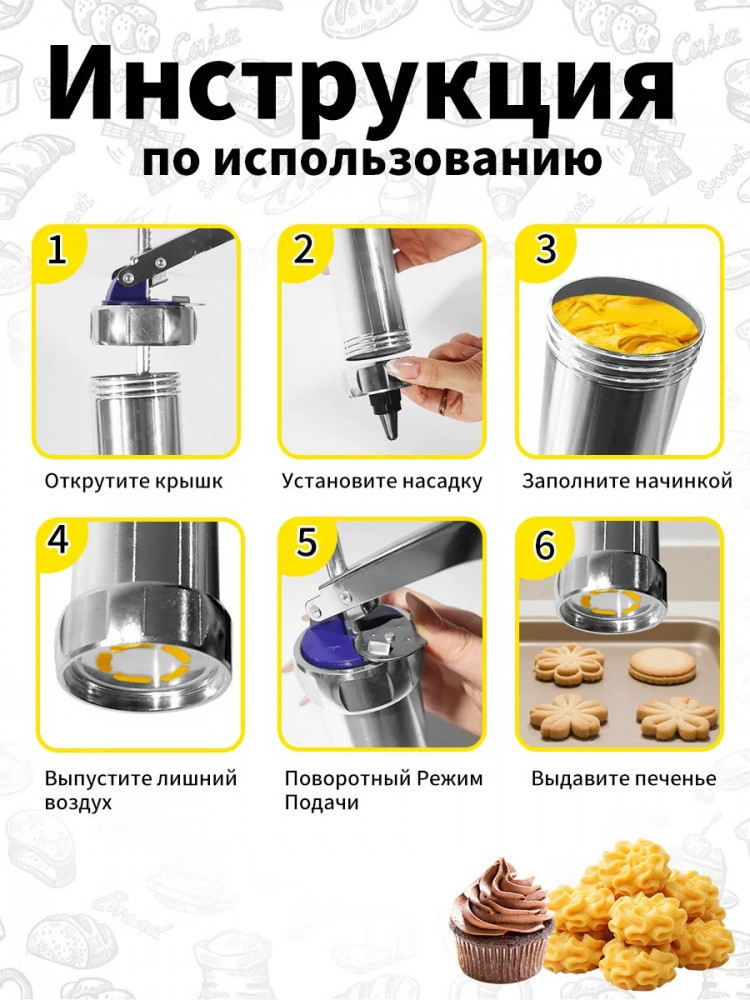 Инструкция
по использованию

1
Открутите крышк

2
Установите насадку

3
Заполните начинкой

4
Выпустите лишний воздух

5
Поворотный Режим Подачи

6
Выдавите печенье