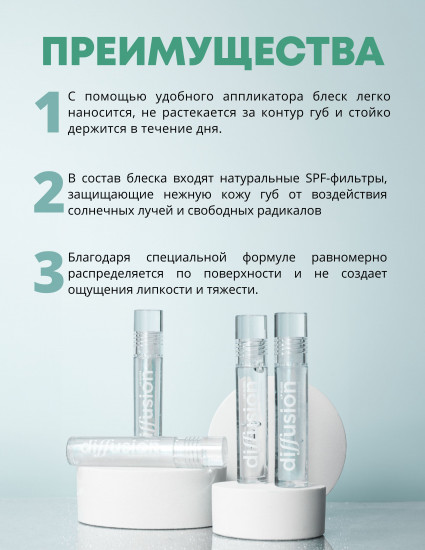 ПРЕИМУЩЕСТВА

1 С помощью удобного аппликатора блеск легко наносится, не растекается за контур губ и стойко держится в течение дня.

2 В состав блеска входят натуральные SPF-фильтры, защищающие нежную кожу губ от воздействия солнечных лучей и свободных радикалов

3 Благодаря специальной формуле равномерно распределяется по поверхности и не создает ощущения липкости и тяжести.

diffusion

diffusion

diffusion

diffusion