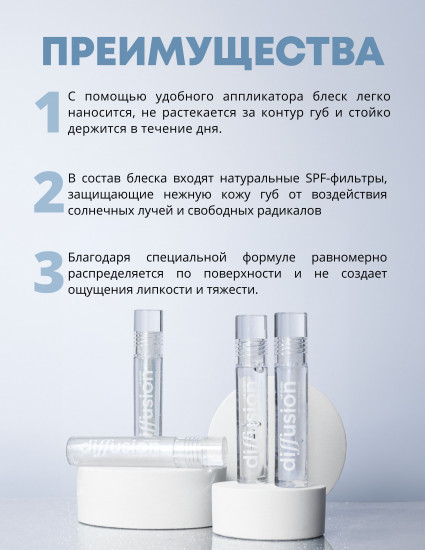 ПРЕИМУЩЕСТВА

1 С помощью удобного аппликатора блеск легко наносится, не растекается за контур губ и стойко держится в течение дня.

2 В состав блеска входят натуральные SPF-фильтры, защищающие нежную кожу губ от воздействия солнечных лучей и свободных радикалов

3 Благодаря специальной формуле равномерно распределяется по поверхности и не создает ощущения липкости и тяжести.

diffusion

diffusion

diffusion

diffusion