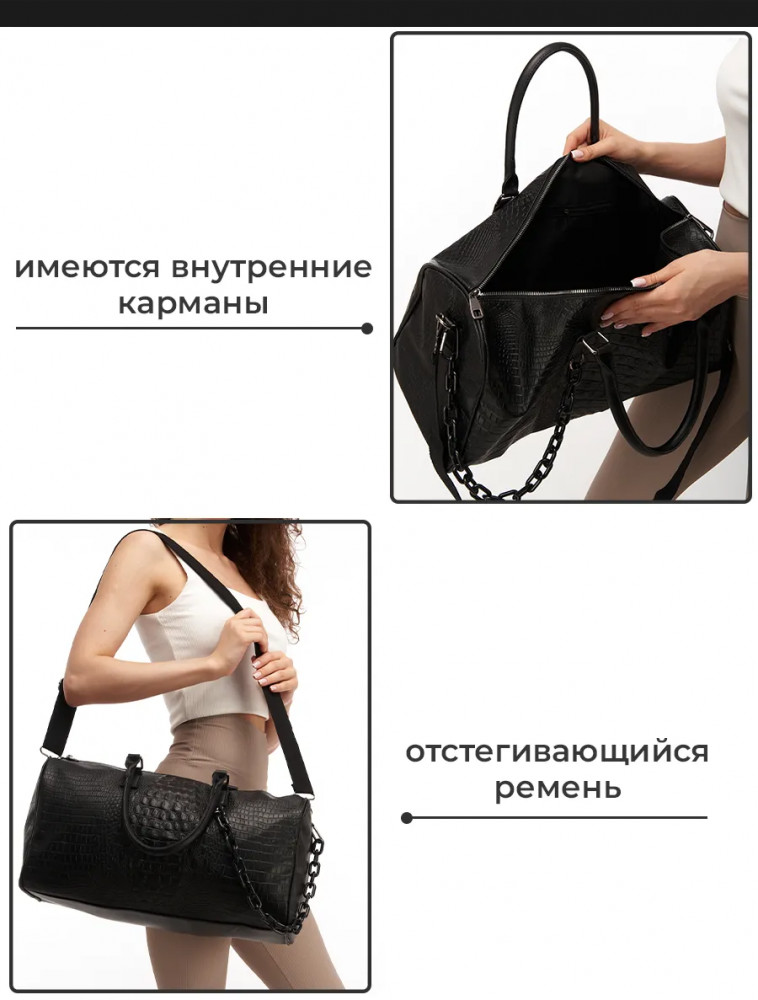 имеются внутренние карманы

отстегивающийся ремень