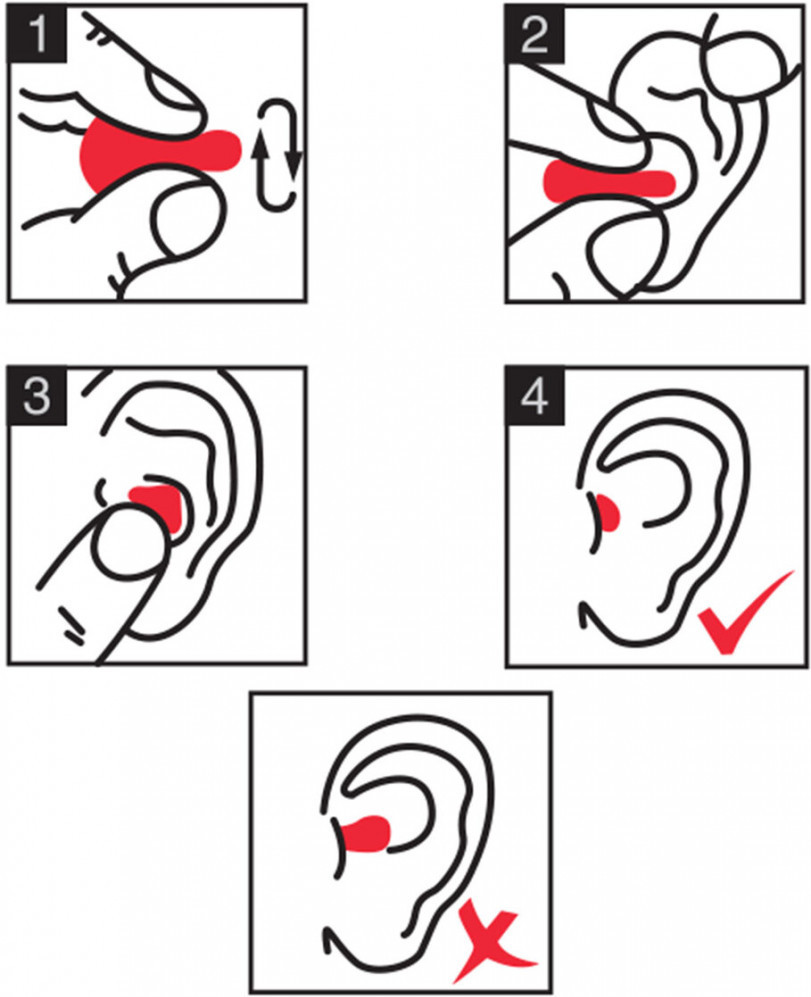 1

2

3

4