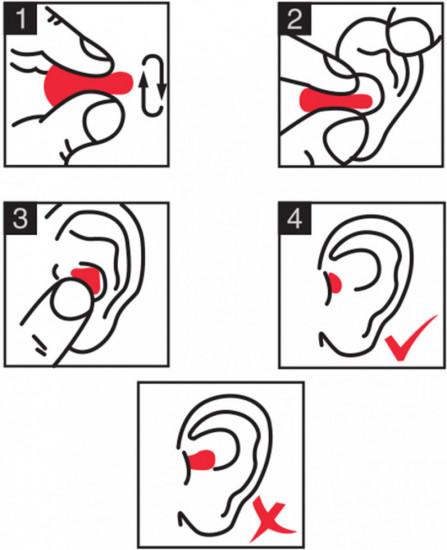 1

2

3

4